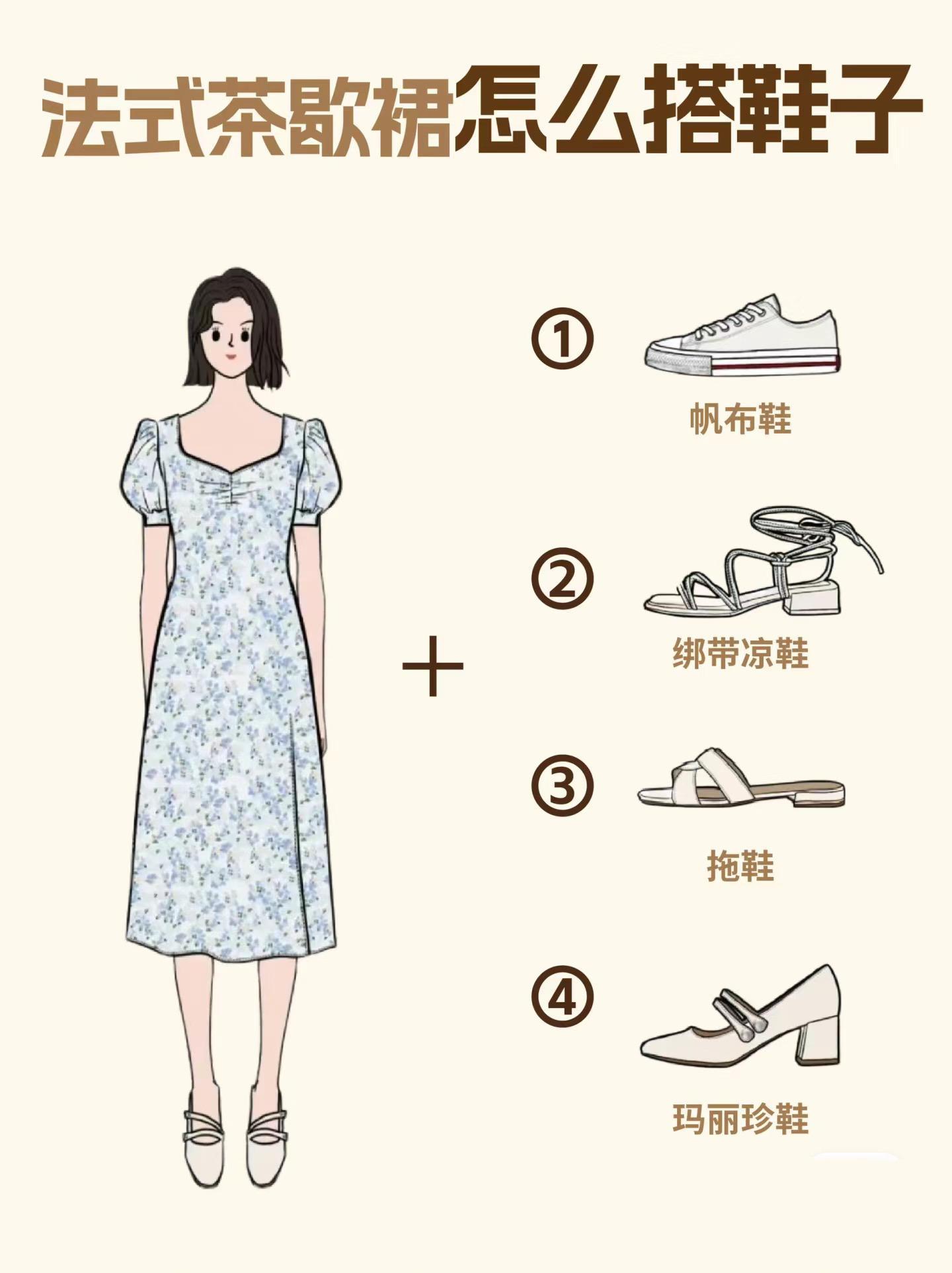 法式茶歇裙怎么搭鞋子

+

①
帆布鞋

②
绑带凉鞋

③
拖鞋

④
玛丽珍鞋