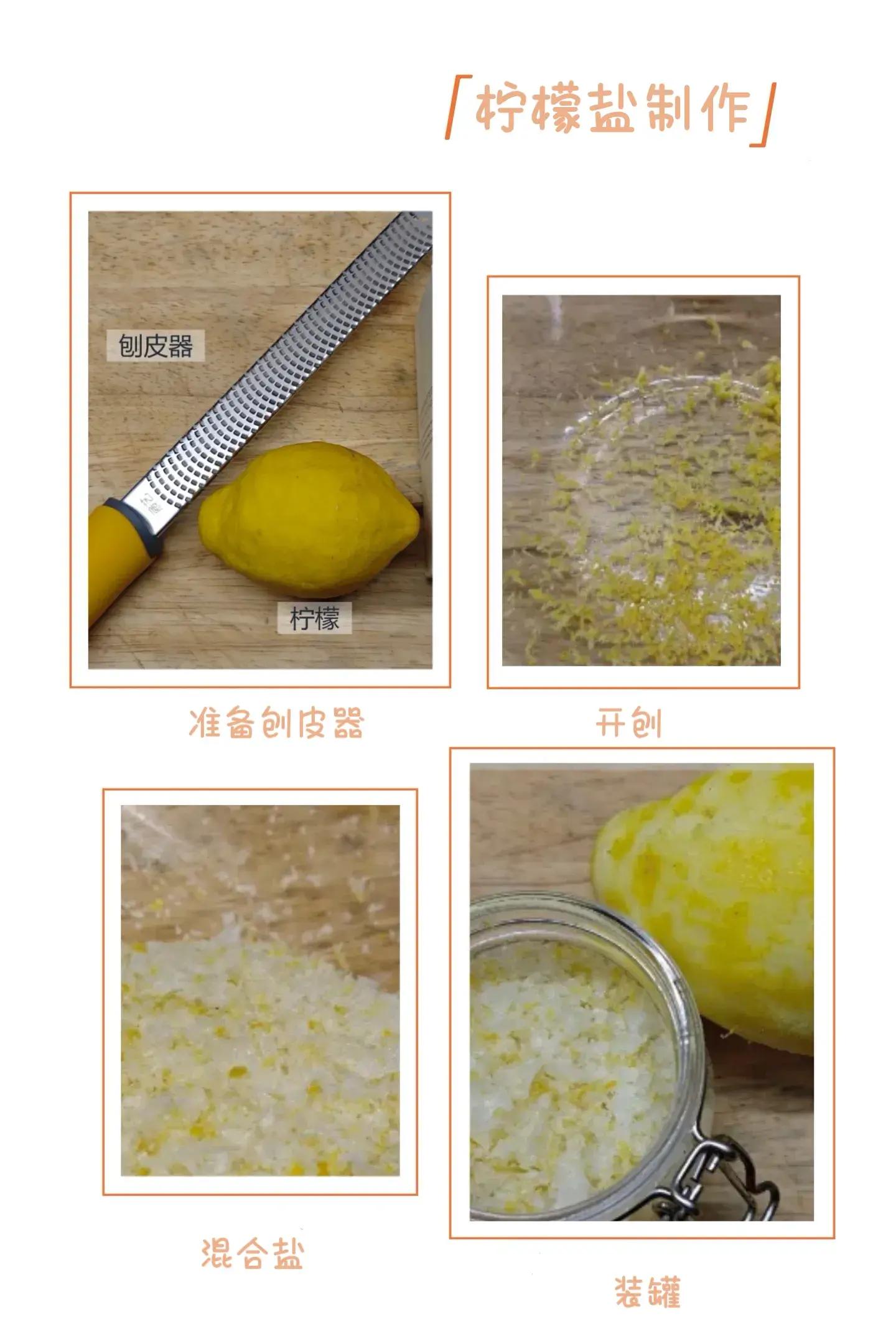 「柠檬盐制作」

刨皮器

柠檬

准备刨皮器

开刨

混合盐

装罐