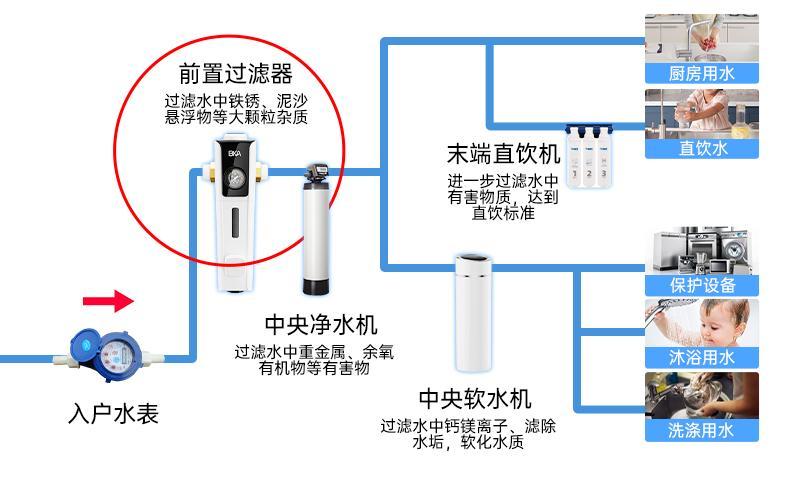 前置过滤器
过滤水中铁锈、泥沙悬浮物等大颗粒杂质

BKA

入户水表

中央净水机
过滤水中重金属、余氧有机物等有害物

末端直饮机
进一步过滤水中有害物质，达到直饮标准

1 2 3

中央软水机
过滤水中钙镁离子、滤除水垢，软化水质

厨房用水
直饮水
保护设备
沐浴用水
洗涤用水