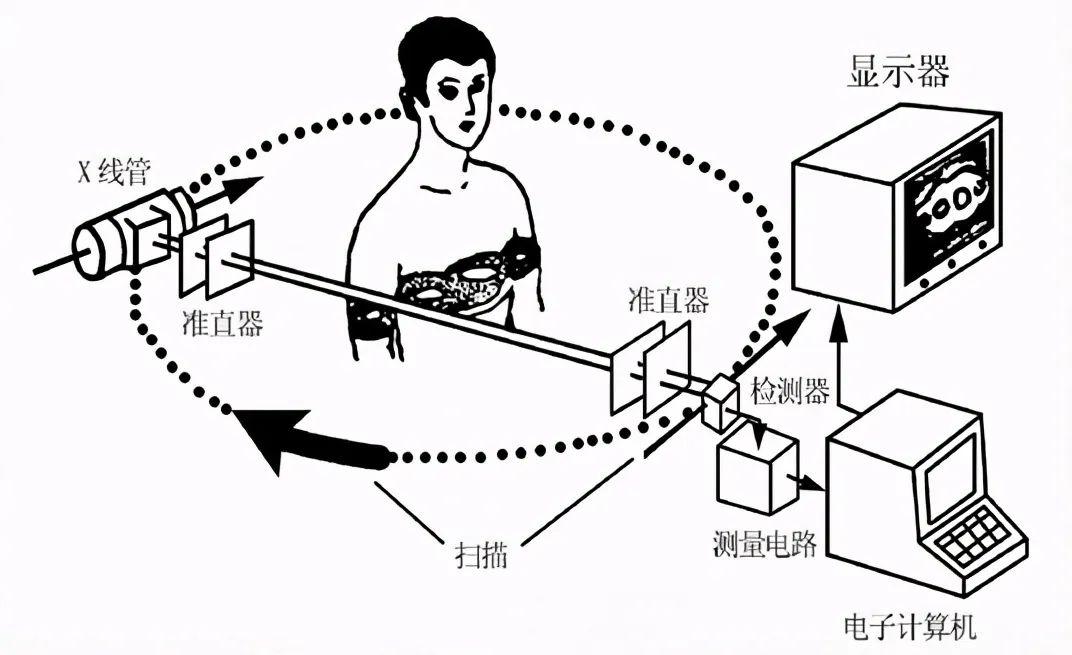 显示器

X 线管

准直器

准直器

检测器

扫描

测量电路

电子计算机