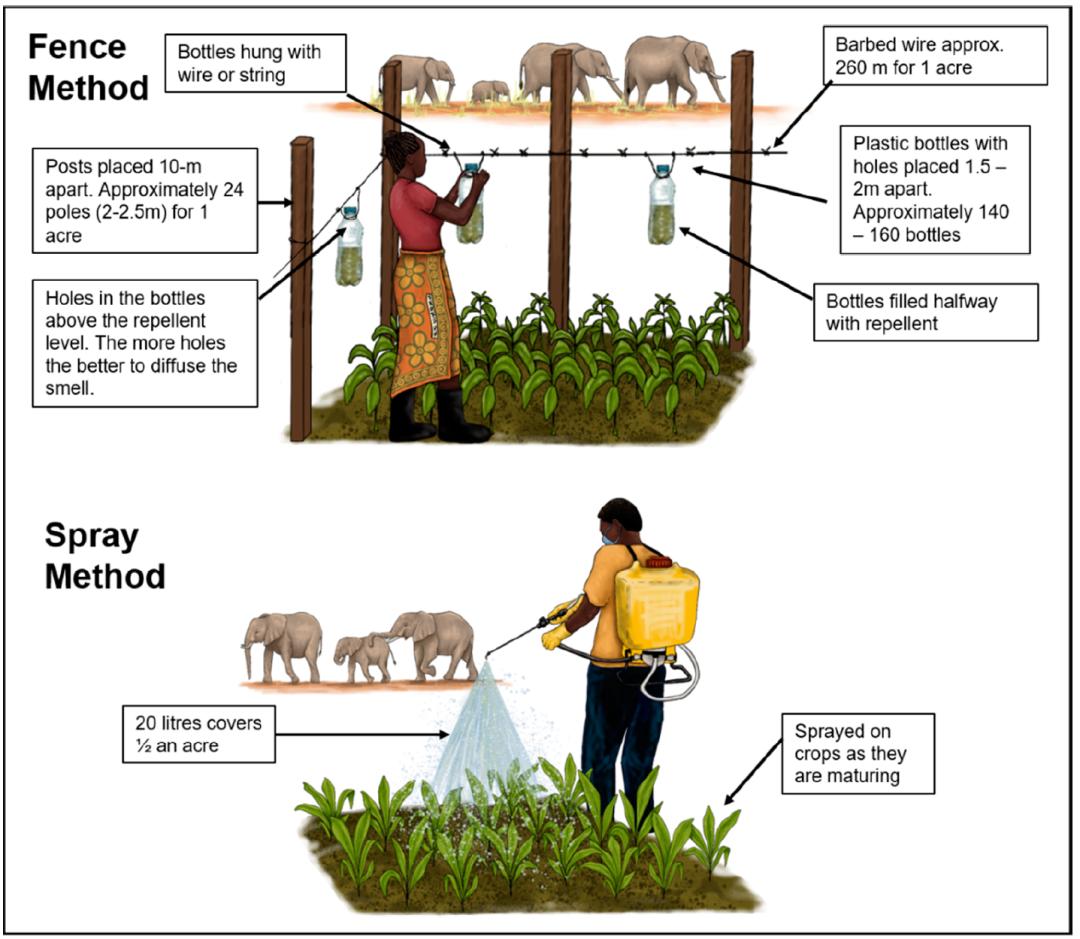 Fence Method

Bottles hung with wire or string

Barbed wire approx. 260 m for 1 acre

Posts placed 10-m apart. Approximately 24 poles (2-2.5m) for 1 acre

Plastic bottles with holes placed 1.5 – 2m apart. Approximately 140 – 160 bottles

Holes in the bottles above the repellent level. The more holes the better to diffuse the smell.

Bottles filled halfway with repellent

Spray Method

20 litres covers ½ an acre

Sprayed on crops as they are maturing